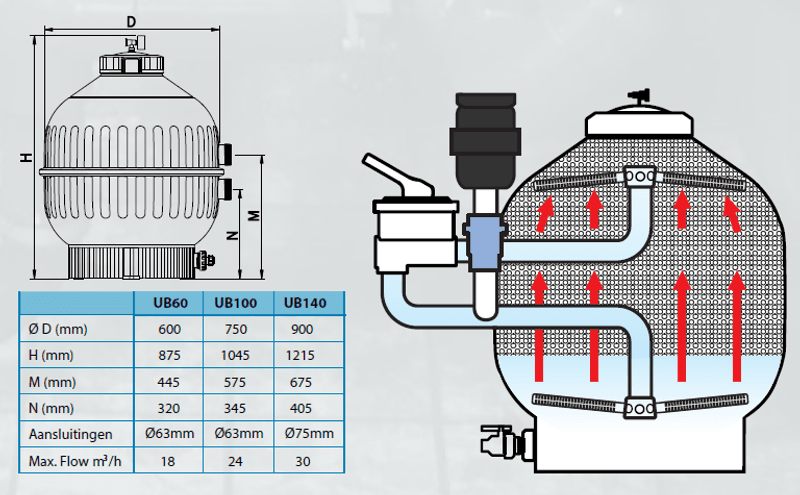 D

H

M

N

|  | UB60 | UB100 | UB140 |
|---|---|---|---|
| Ø D (mm) | 600 | 750 | 900 |
| H (mm) | 875 | 1045 | 1215 |
| M (mm) | 445 | 575 | 675 |
| N (mm) | 320 | 345 | 405 |
| Aansluitingen | Ø63mm | Ø63mm | Ø75mm |
| Max. Flow m³/h | 18 | 24 | 30 |